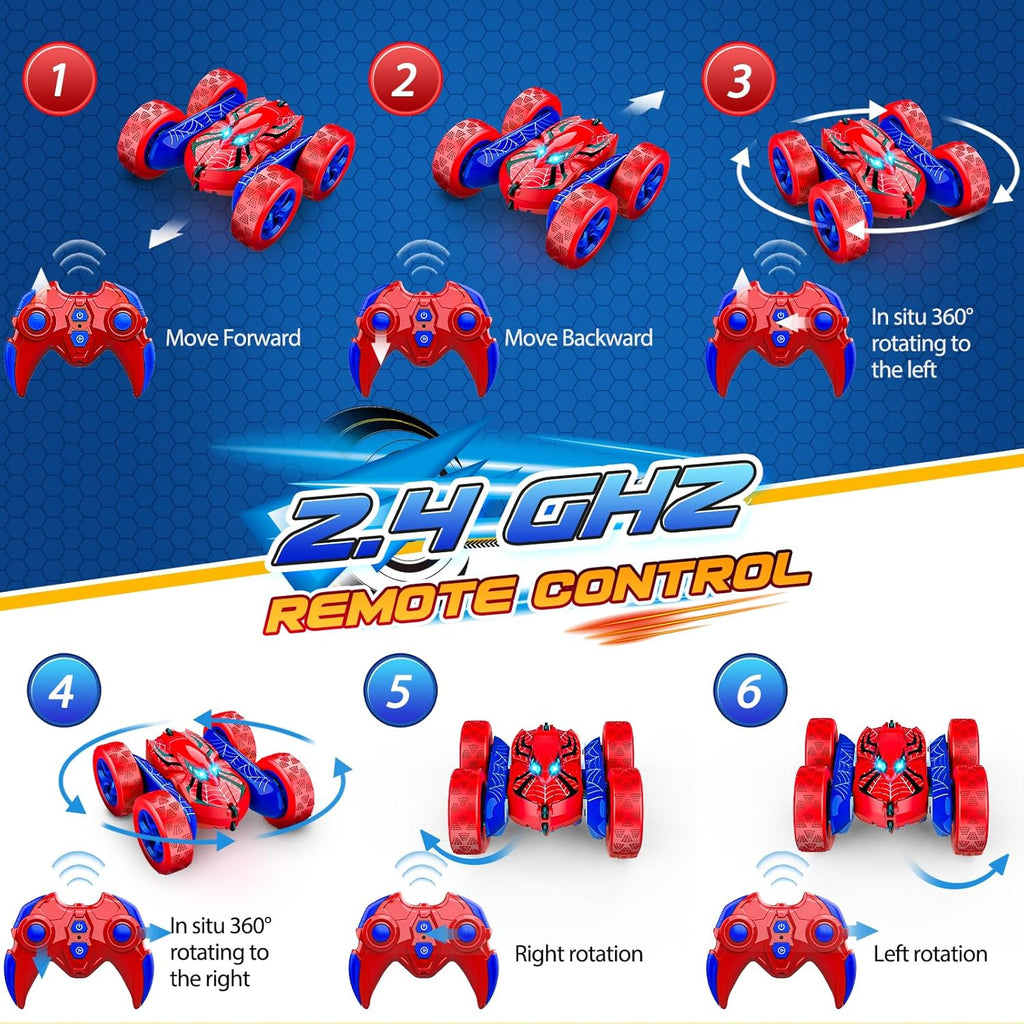 1

Move Forward

2

Move Backward

3

In situ 360° rotating to the left

2.4 GHZ
REMOTE CONTROL

4

In situ 360° rotating to the right

5

Right rotation

6

Left rotation